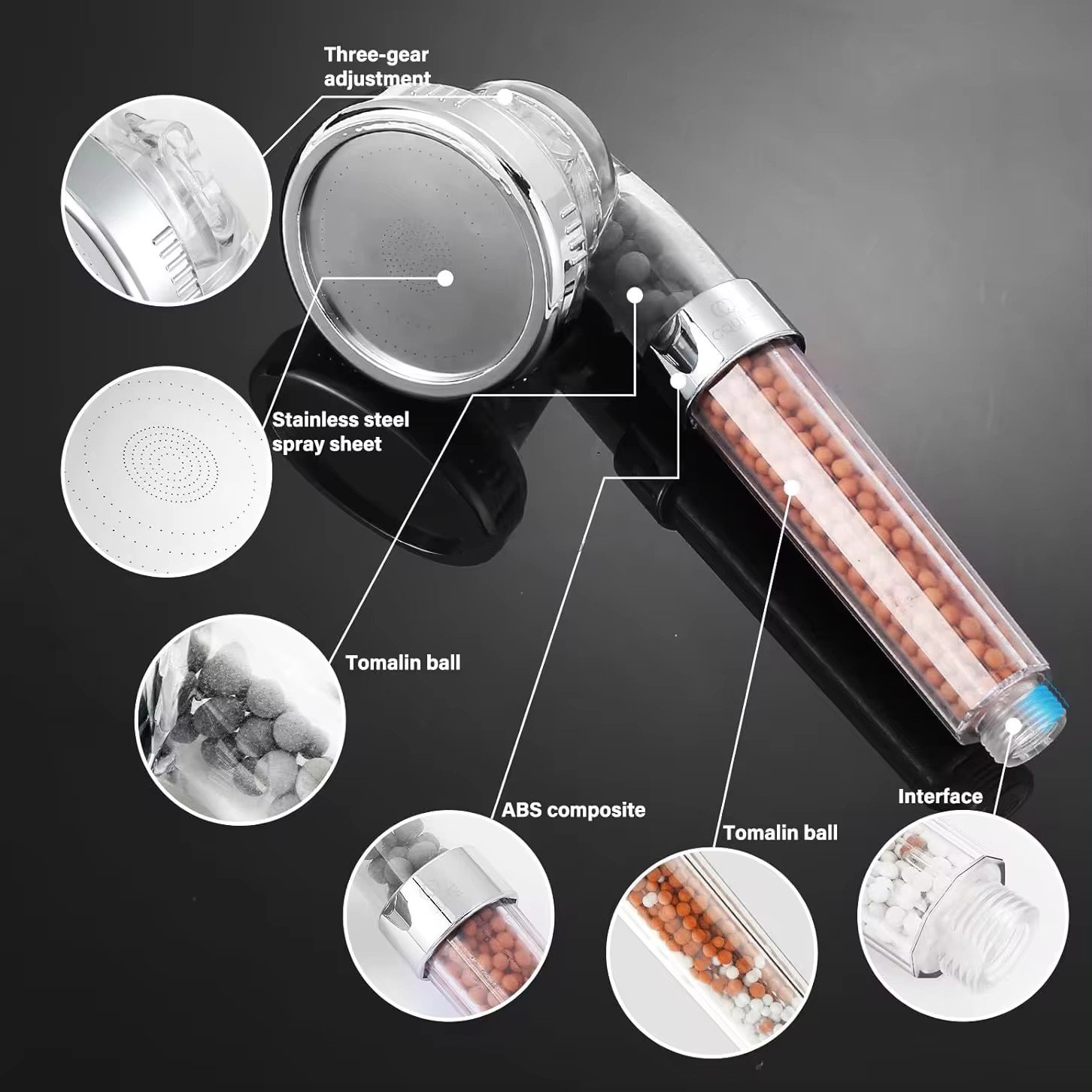 Three-gear adjustment

Stainless steel spray sheet

Tomalin ball

ABS composite

Tomalin ball

Interface